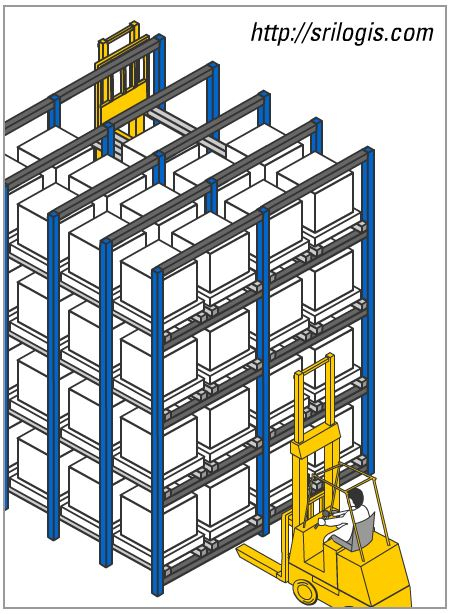 http://srilogis.com