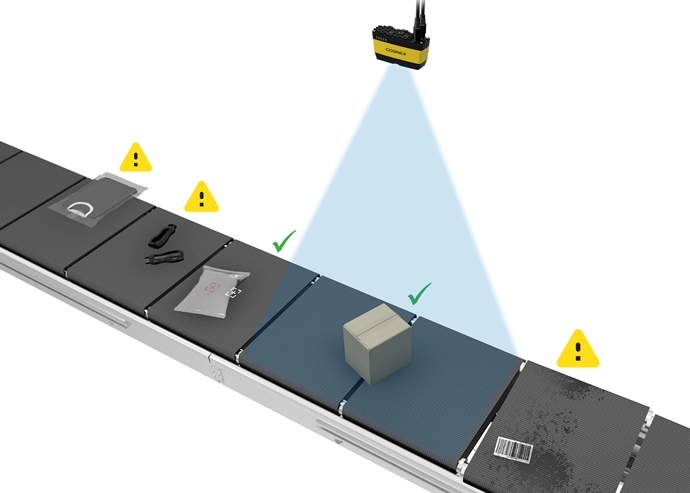 COGNEX