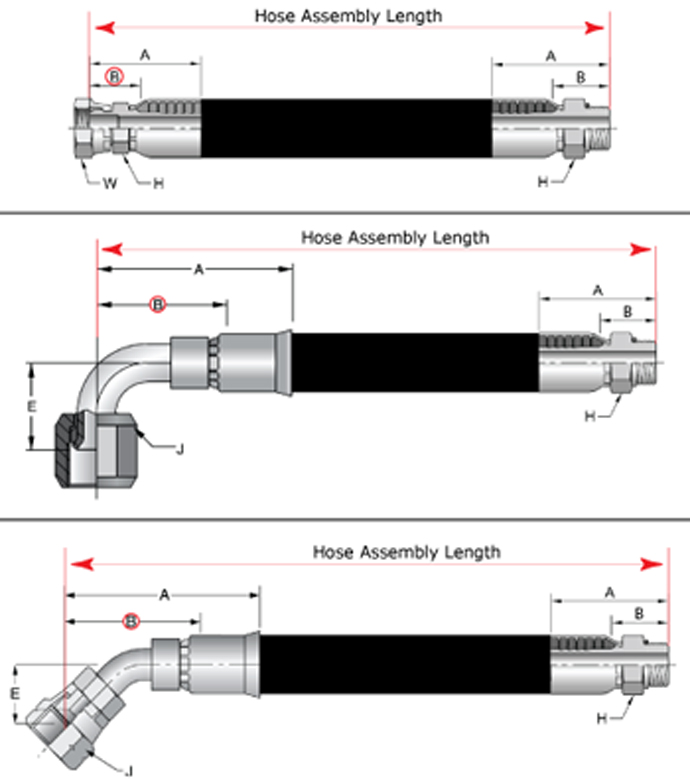 Hose Assembly Length

A

B

A

B

W

H

H

Hose Assembly Length

A

B

A

B

E

J

H

Hose Assembly Length

A

B

A

B

E

J

H