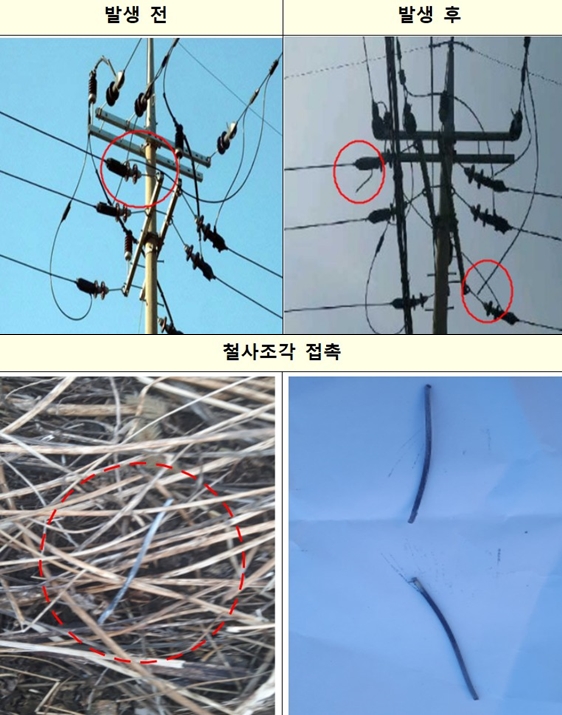 | 발생 전 | 발생 후 |
|---|---|

철사조각 접촉