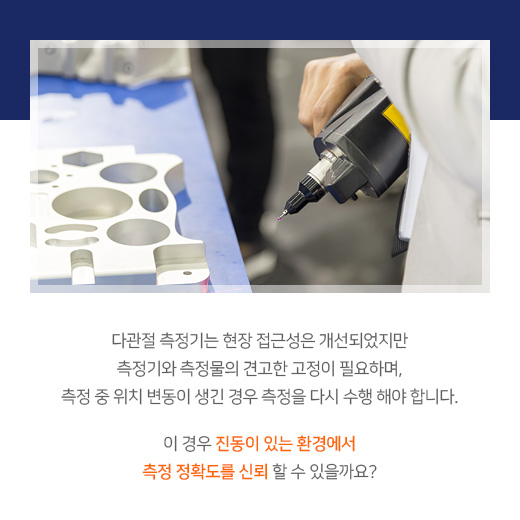 다관절 측정기는 현장 접근성은 개선되었지만
측정기와 측정물의 견고한 고정이 필요하며,
측정 중 위치 변동이 생긴 경우 측정을 다시 수행 해야 합니다.

이 경우 진동이 있는 환경에서
측정 정확도를 신뢰 할 수 있을까요?