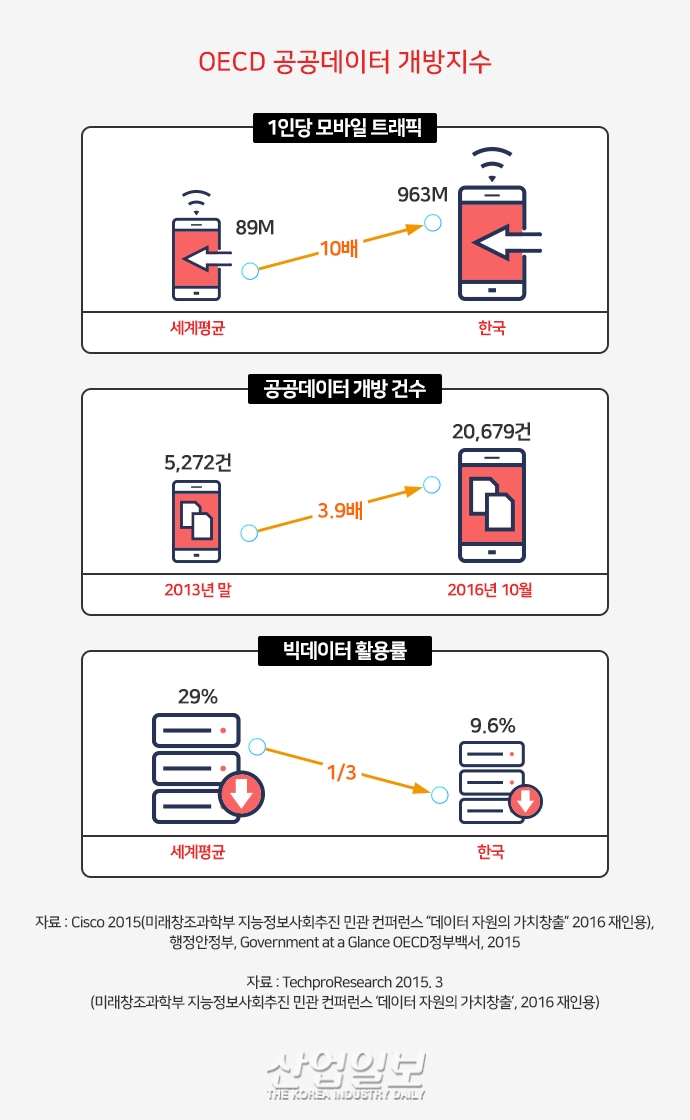 OECD 공공데이터 개방지수

1인당 모바일 트래픽

89M

10배

963M

세계평균

한국

공공데이터 개방 건수

5,272건

3.9배

20,679건

2013년 말

2016년 10월

빅데이터 활용률

29%

1/3

9.6%

세계평균

한국

자료 : Cisco 2015(미래창조과학부 지능정보사회추진 민관 컨퍼런스 "데이터 자원의 가치창출" 2016 재인용), 행정안정부, Government at a Glance OECD정부백서, 2015

자료 : TechproResearch 2015. 3
(미래창조과학부 지능정보사회추진 민관 컨퍼런스 '데이터 자원의 가치창출', 2016 재인용)

산업일보
THE KOREA INDUSTRY DAILY