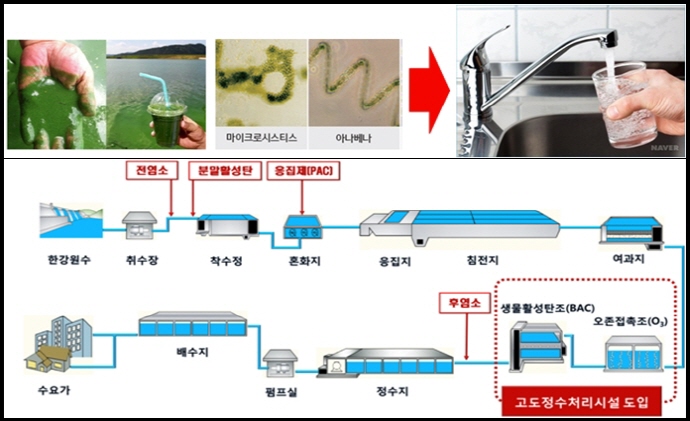 마이크로시스티스
아나베나
NAVER

전염소
분말활성탄
응집제(PAC)

한강원수
취수장
착수정
혼화지
응집지
침전지
여과지

후염소
생물활성탄조(BAC)
오존접촉조($O_3$)

수요가
배수지
펌프실
정수지

고도정수처리시설 도입