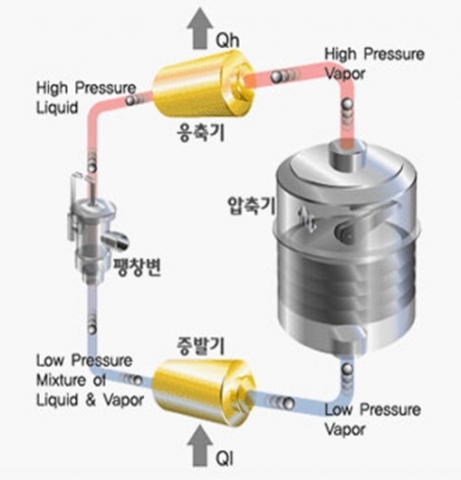 Qh

High Pressure Vapor

High Pressure Liquid

응축기

압축기

팽창변

증발기

Low Pressure Mixture of Liquid & Vapor

Low Pressure Vapor

Ql