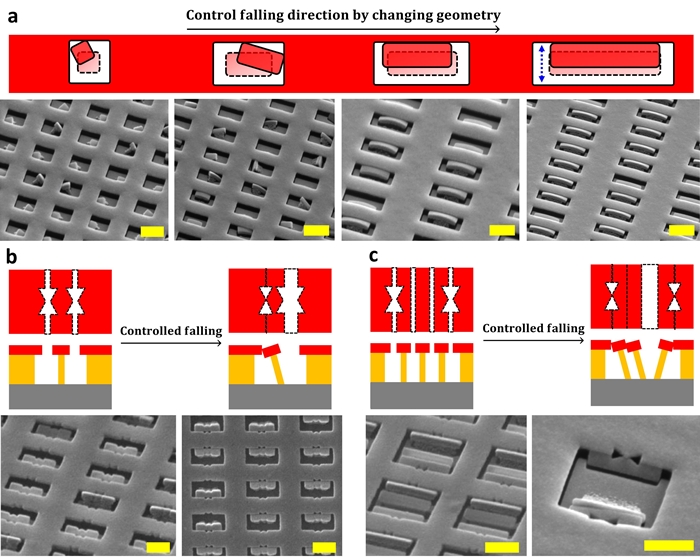 a

Control falling direction by changing geometry

b

Controlled falling

c

Controlled falling