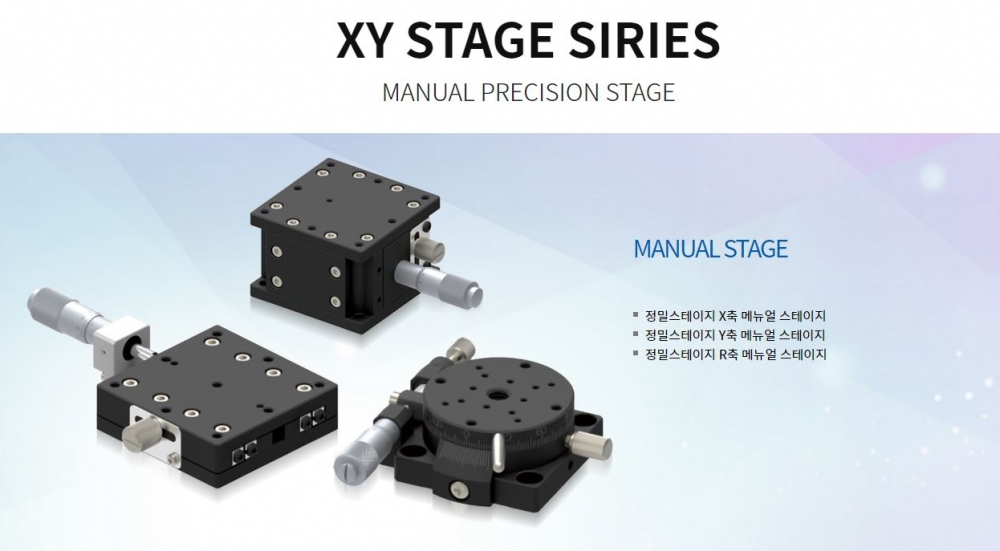 XY STAGE SIRIES

MANUAL PRECISION STAGE

MANUAL STAGE

▪ 정밀스테이지 X축 메뉴얼 스테이지
▪ 정밀스테이지 Y축 메뉴얼 스테이지
▪ 정밀스테이지 R축 메뉴얼 스테이지