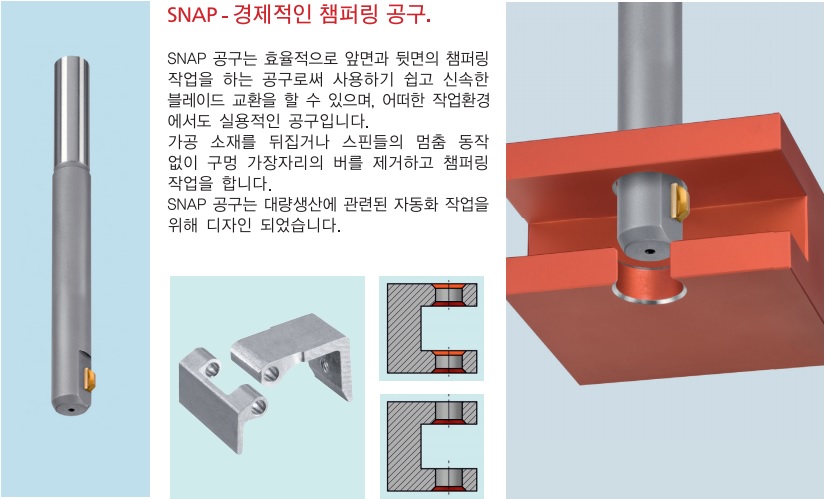 SNAP - 경제적인 챔퍼링 공구.

SNAP 공구는 효율적으로 앞면과 뒷면의 챔퍼링 작업을 하는 공구로써 사용하기 쉽고 신속한 블레이드 교환을 할 수 있으며, 어떠한 작업환경에서도 실용적인 공구입니다.
가공 소재를 뒤집거나 스핀들의 멈춤 동작 없이 구멍 가장자리의 버를 제거하고 챔퍼링 작업을 합니다.
SNAP 공구는 대량생산에 관련된 자동화 작업을 위해 디자인 되었습니다.