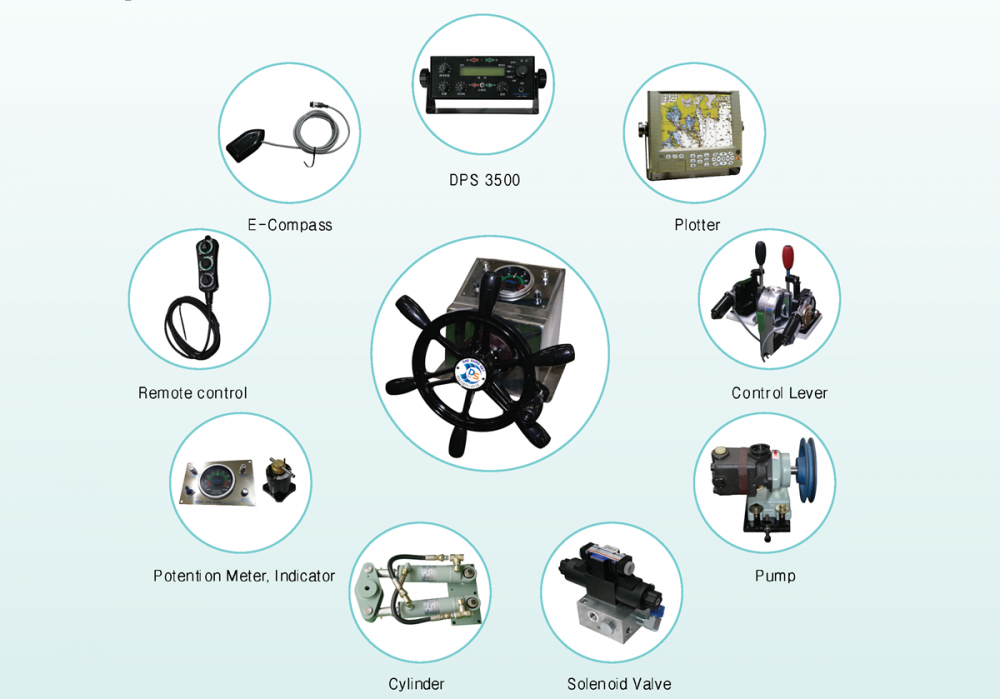 DPS 3500

E-Compass

Plotter

Remote control

Control Lever

Potention Meter, Indicator

Pump

Cylinder

Solenoid Valve